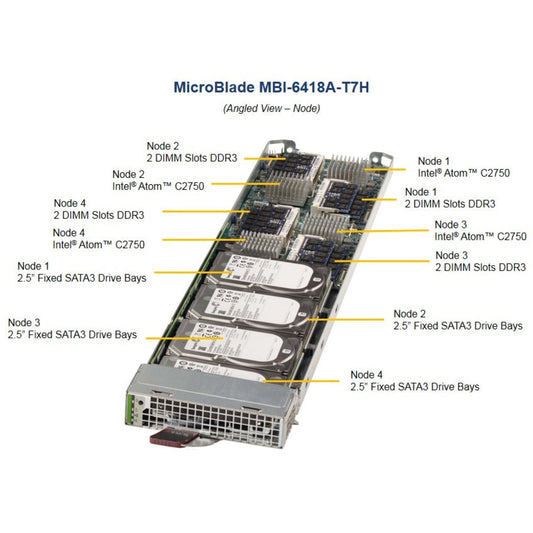 MicroBlade MBI-6418A-T7H

(Angled View – Node)

Node 2
2 DIMM Slots DDR3

Node 2
Intel® Atom™ C2750

Node 4
2 DIMM Slots DDR3

Node 4
Intel® Atom™ C2750

Node 1
2.5" Fixed SATA3 Drive Bays

Node 3
2.5" Fixed SATA3 Drive Bays

Node 1
Intel® Atom™ C2750

Node 1
2 DIMM Slots DDR3

Node 3
Intel® Atom™ C2750

Node 3
2 DIMM Slots DDR3

Node 2
2.5" Fixed SATA3 Drive Bays

Node 4
2.5" Fixed SATA3 Drive Bays