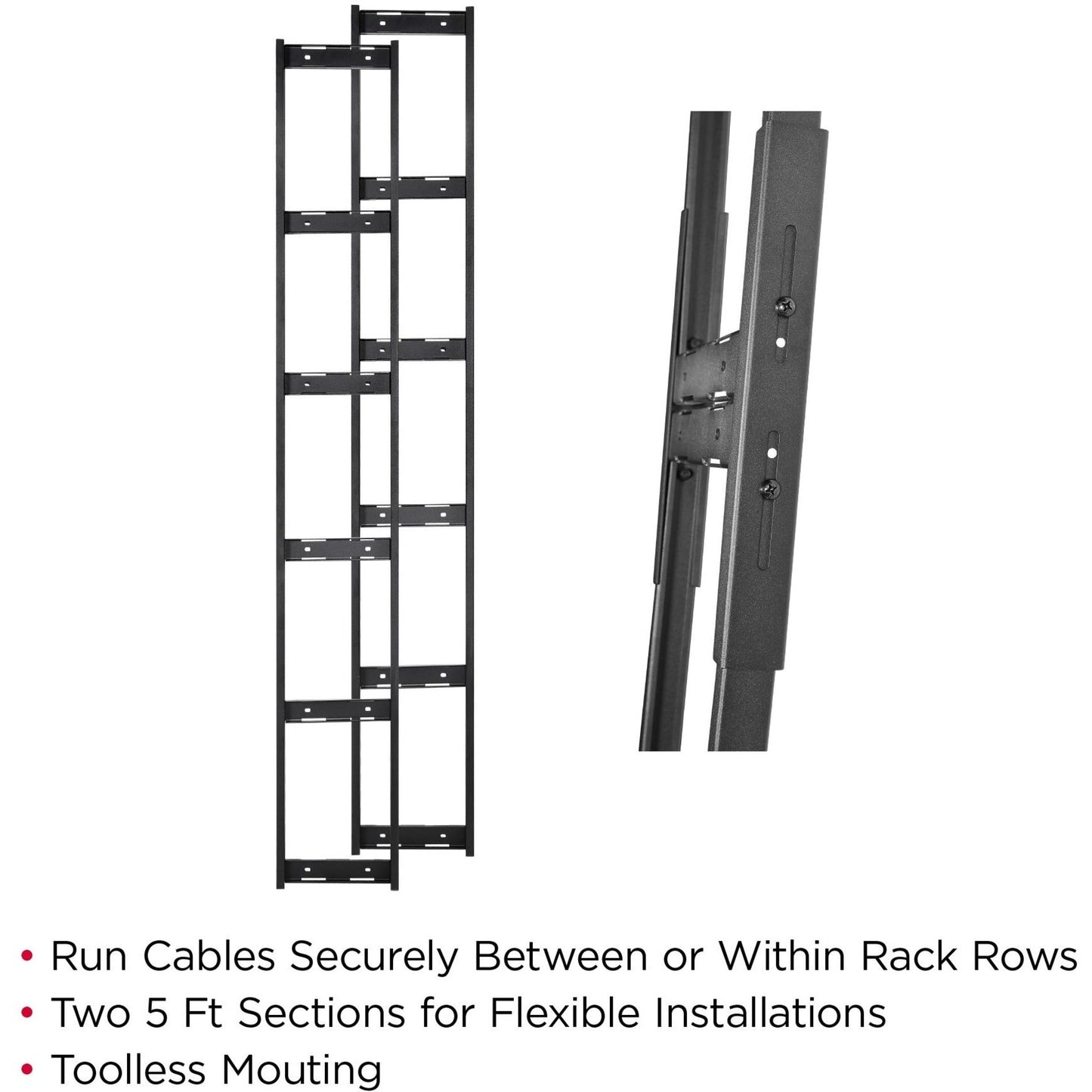 • Run Cables Securely Between or Within Rack Rows
• Two 5 Ft Sections for Flexible Installations
• Toolless Mouting