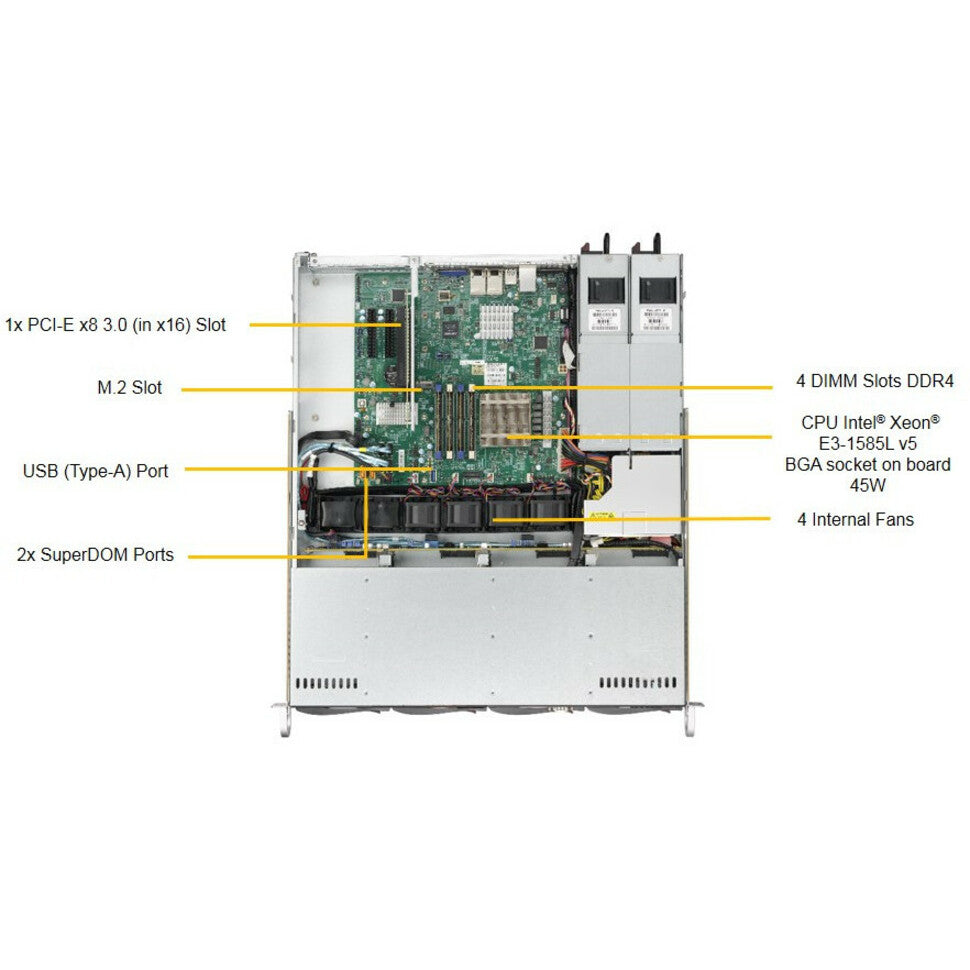 1x PCI-E x8 3.0 (in x16) Slot

M.2 Slot

USB (Type-A) Port

2x SuperDOM Ports

4 DIMM Slots DDR4

CPU Intel® Xeon®
E3-1585L v5
BGA socket on board
45W

4 Internal Fans