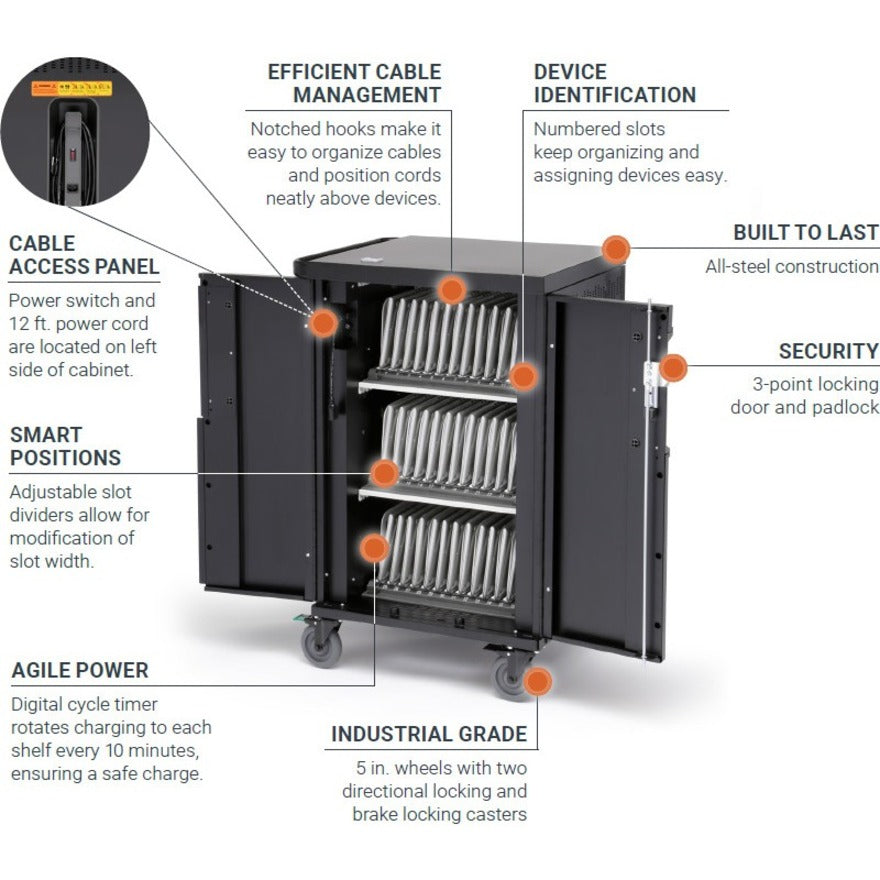 EFFICIENT CABLE MANAGEMENT

Notched hooks make it easy to organize cables and position cords neatly above devices.

DEVICE IDENTIFICATION

Numbered slots keep organizing and assigning devices easy.

CABLE ACCESS PANEL

Power switch and 12 ft. power cord are located on left side of cabinet.

BUILT TO LAST

All-steel construction

SECURITY

3-point locking door and padlock

SMART POSITIONS

Adjustable slot dividers allow for modification of slot width.

AGILE POWER

Digital cycle timer rotates charging to each shelf every 10 minutes, ensuring a safe charge.

INDUSTRIAL GRADE

5 in. wheels with two directional locking and brake locking casters