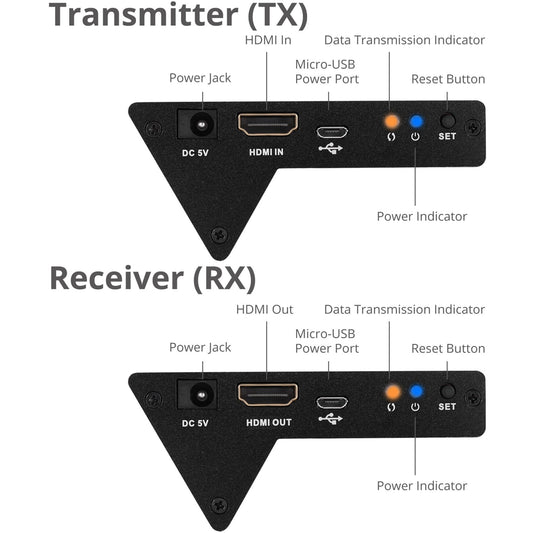 Transmitter (TX)

HDMI In

Data Transmission Indicator

Micro-USB Power Port

Power Jack

Reset Button

DC 5V

HDMI IN

SET

Power Indicator

Receiver (RX)

HDMI Out

Data Transmission Indicator

Micro-USB Power Port

Power Jack

Reset Button

DC 5V

HDMI OUT

SET

Power Indicator