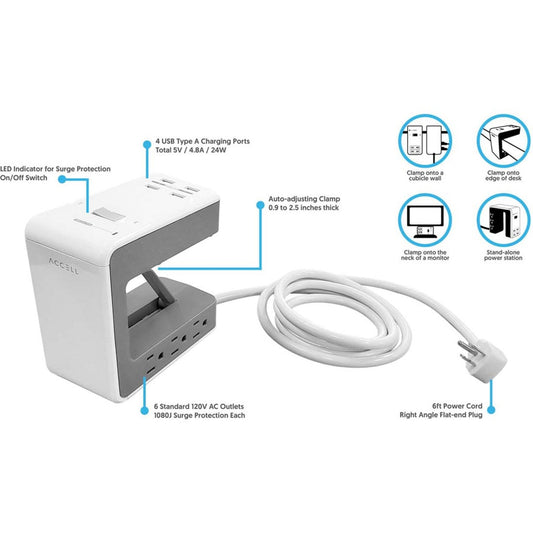 4 USB Type A Charging Ports
Total 5V / 4.8A / 24W

LED Indicator for Surge Protection
On/Off Switch

Auto-adjusting Clamp
0.9 to 2.5 inches thick

ACCELL

6 Standard 120V AC Outlets
1080J Surge Protection Each

6ft Power Cord
Right Angle Flat-end Plug

Clamp onto a cubicle wall

Clamp onto edge of desk

Clamp onto the neck of a monitor

Stand-alone power station