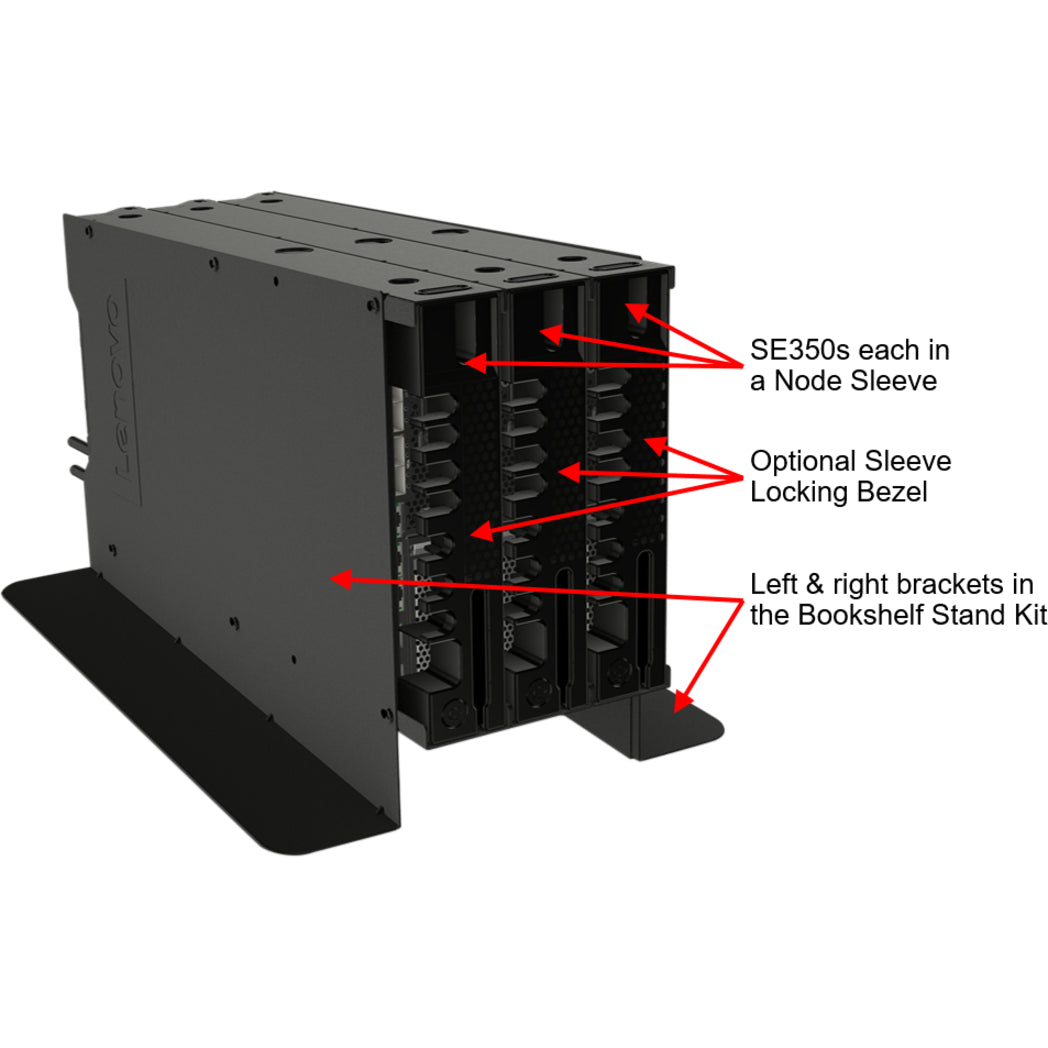 Lenovo

SE350s each in a Node Sleeve

Optional Sleeve Locking Bezel

Left & right brackets in the Bookshelf Stand Kit