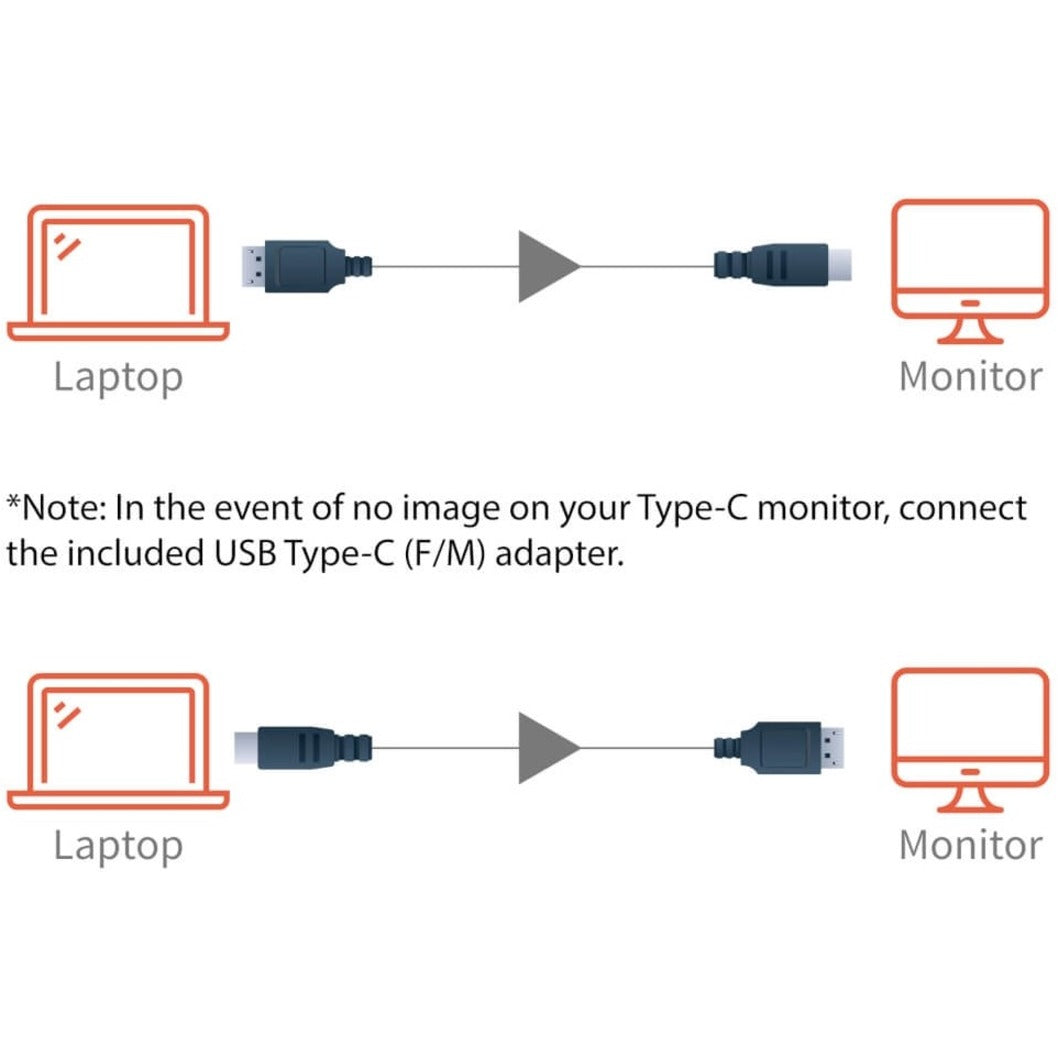 Laptop

Monitor

*Note: In the event of no image on your Type-C monitor, connect the included USB Type-C (F/M) adapter.

Laptop

Monitor