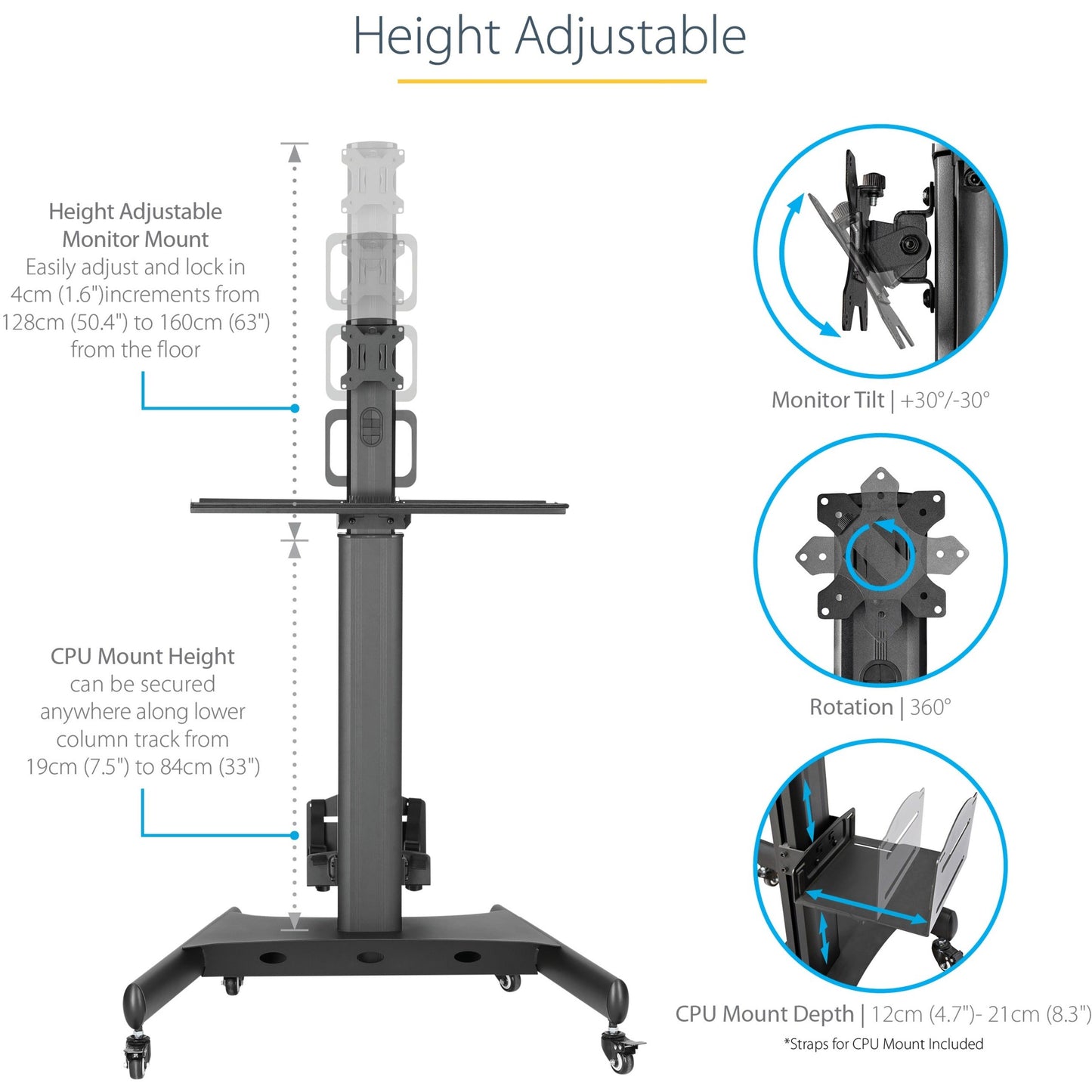 Height Adjustable

Height Adjustable Monitor Mount
Easily adjust and lock in 4cm (1.6")increments from 128cm (50.4") to 160cm (63") from the floor

CPU Mount Height
can be secured anywhere along lower column track from 19cm (7.5") to 84cm (33")

Monitor Tilt | +30°/-30°

Rotation | 360°

CPU Mount Depth | 12cm (4.7")- 21cm (8.3")
*Straps for CPU Mount Included