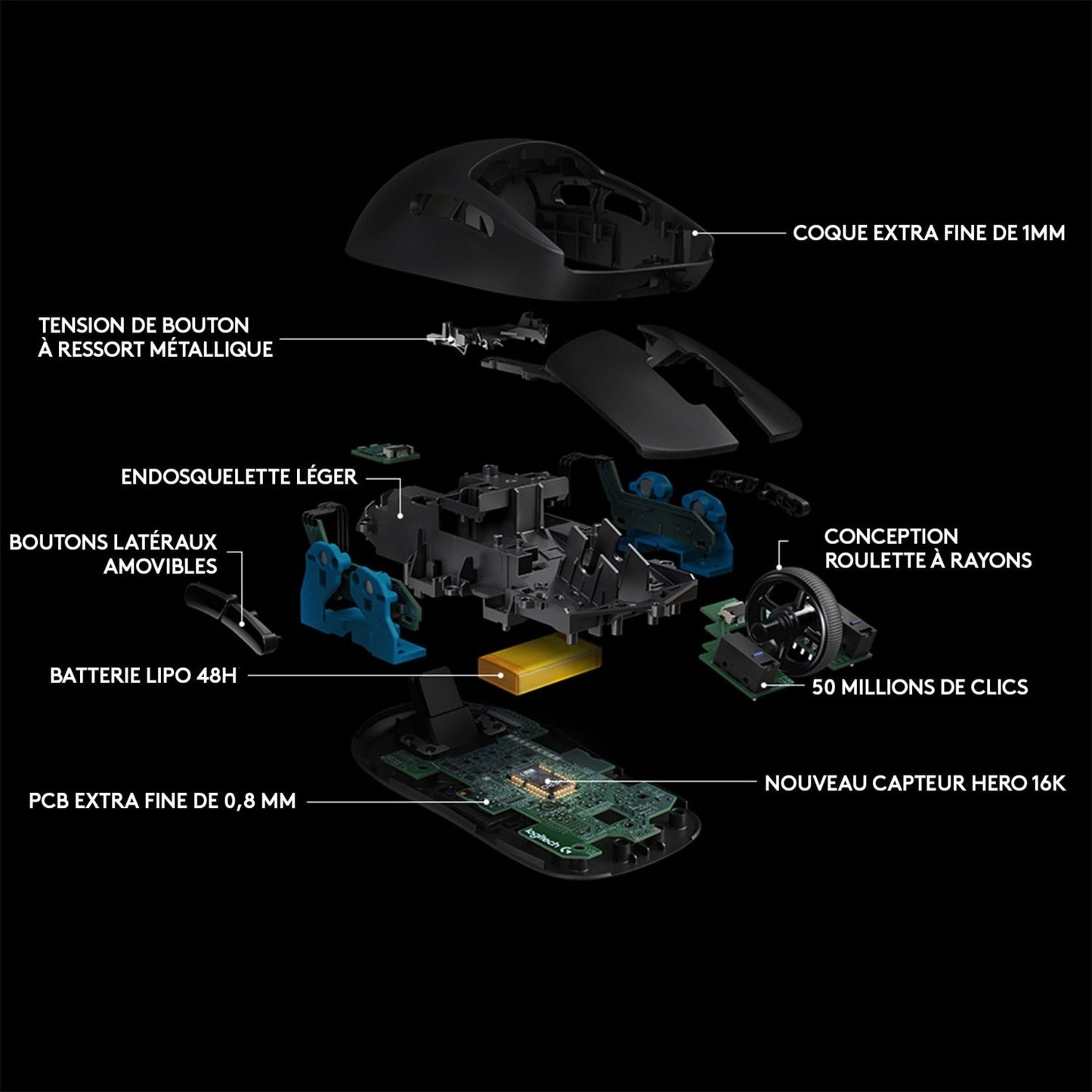 COQUE EXTRA FINE DE 1MM

TENSION DE BOUTON
À RESSORT MÉTALLIQUE

ENDOSQUELETTE LÉGER

BOUTONS LATÉRAUX
AMOVIBLES

CONCEPTION
ROULETTE À RAYONS

BATTERIE LIPO 48H

50 MILLIONS DE CLICS

NOUVEAU CAPTEUR HERO 16K

PCB EXTRA FINE DE 0,8 MM

logitech G