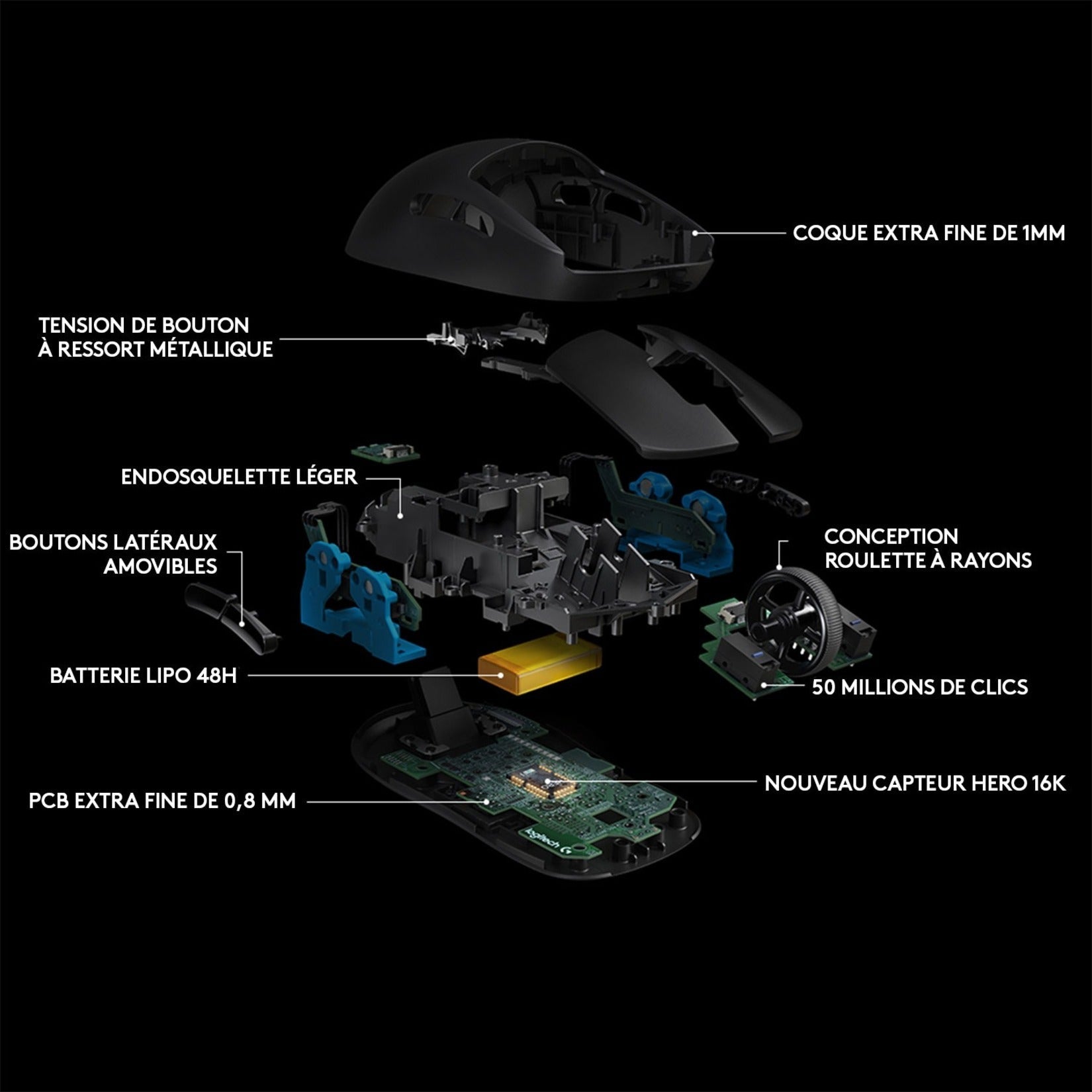 COQUE EXTRA FINE DE 1MM

TENSION DE BOUTON
À RESSORT MÉTALLIQUE

ENDOSQUELETTE LÉGER

BOUTONS LATÉRAUX
AMOVIBLES

CONCEPTION
ROULETTE À RAYONS

BATTERIE LIPO 48H

50 MILLIONS DE CLICS

NOUVEAU CAPTEUR HERO 16K

PCB EXTRA FINE DE 0,8 MM

logitech G