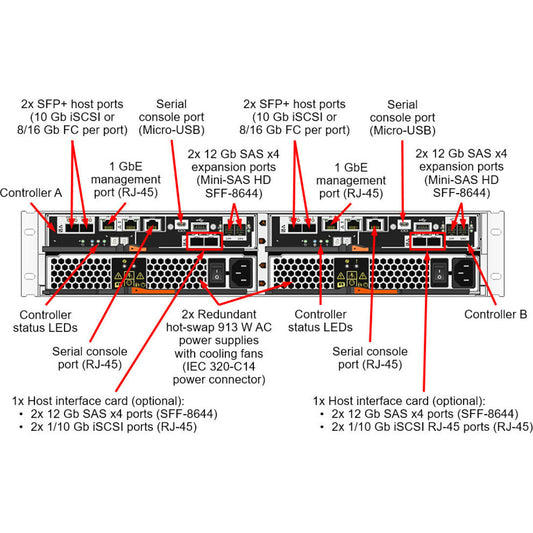 2x SFP+ host ports (10 Gb iSCSI or 8/16 Gb FC per port)

Serial console port (Micro-USB)

2x SFP+ host ports (10 Gb iSCSI or 8/16 Gb FC per port)

Serial console port (Micro-USB)

1 GbE management port (RJ-45)

2x 12 Gb SAS x4 expansion ports (Mini-SAS HD SFF-8644)

1 GbE management port (RJ-45)

2x 12 Gb SAS x4 expansion ports (Mini-SAS HD SFF-8644)

Controller A

Controller status LEDs

2x Redundant hot-swap 913 W AC power supplies with cooling fans (IEC 320-C14 power connector)

Controller status LEDs

Controller B

Serial console port (RJ-45)

Serial console port (RJ-45)

1x Host interface card (optional):
• 2x 12 Gb SAS x4 ports (SFF-8644)
• 2x 1/10 Gb iSCSI ports (RJ-45)

1x Host interface card (optional):
• 2x 12 Gb SAS x4 ports (SFF-8644)
• 2x 1/10 Gb iSCSI RJ-45 ports (RJ-45)