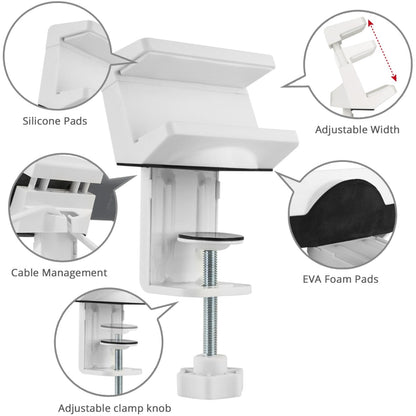 Silicone Pads

Adjustable Width

Cable Management

EVA Foam Pads

Adjustable clamp knob