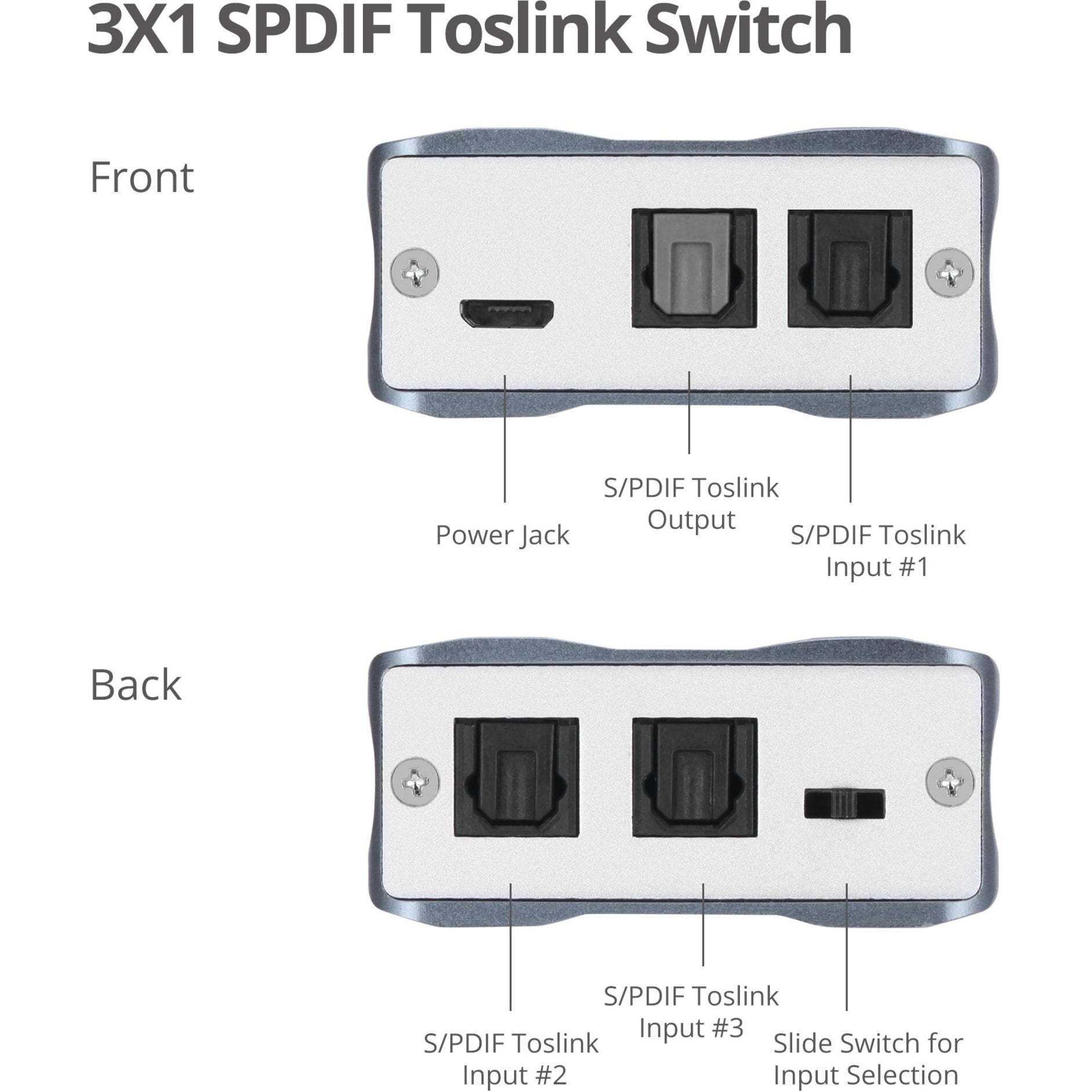 3X1 SPDIF Toslink Switch

Front

Power Jack

S/PDIF Toslink Output

S/PDIF Toslink Input #1

Back

S/PDIF Toslink Input #2

S/PDIF Toslink Input #3

Slide Switch for Input Selection