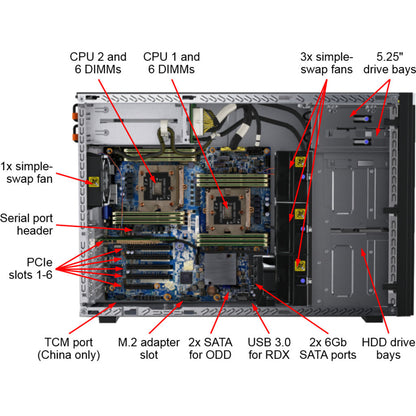 CPU 2 and 6 DIMMs

CPU 1 and 6 DIMMs

3x simple-swap fans

5.25" drive bays

1x simple-swap fan

Serial port header

PCIe slots 1-6

TCM port (China only)

M.2 adapter slot

2x SATA for ODD

USB 3.0 for RDX

2x 6Gb SATA ports

HDD drive bays