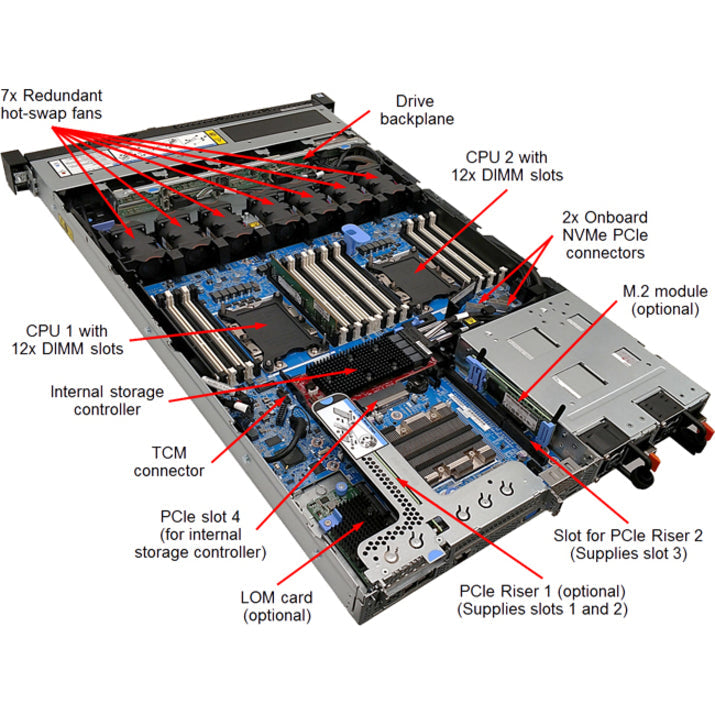 7x Redundant hot-swap fans

Drive backplane

CPU 2 with 12x DIMM slots

2x Onboard NVMe PCIe connectors

M.2 module (optional)

CPU 1 with 12x DIMM slots

Internal storage controller

TCM connector

PCIe slot 4 (for internal storage controller)

LOM card (optional)

PCIe Riser 1 (optional) (Supplies slots 1 and 2)

Slot for PCIe Riser 2 (Supplies slot 3)