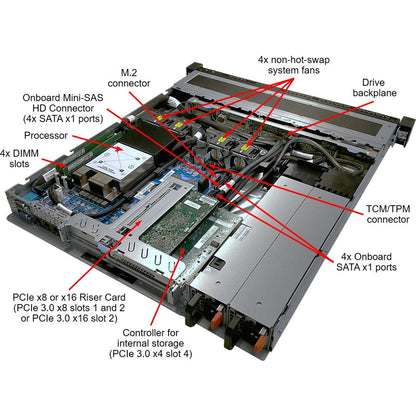 4x non-hot-swap system fans

M.2 connector

Drive backplane

Onboard Mini-SAS HD Connector (4x SATA x1 ports)

Processor

4x DIMM slots

TCM/TPM connector

4x Onboard SATA x1 ports

PCIe x8 or x16 Riser Card (PCIe 3.0 x8 slots 1 and 2 or PCIe 3.0 x16 slot 2)

Controller for internal storage (PCIe 3.0 x4 slot 4)