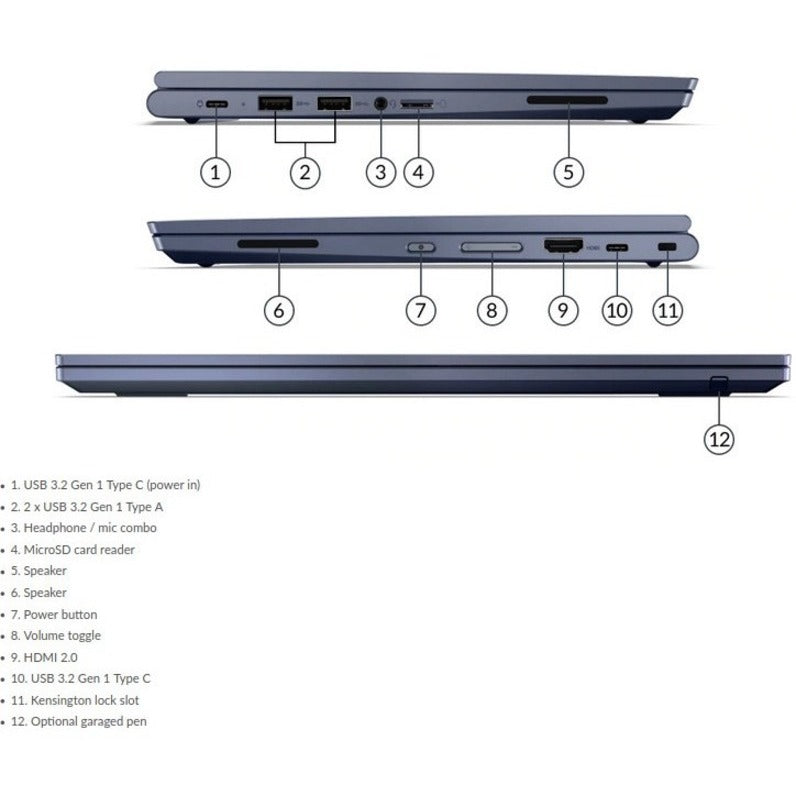 1
2
3
4
5
6
7
8
9
10
11
12

- 1. USB 3.2 Gen 1 Type C (power in)
- 2. 2 x USB 3.2 Gen 1 Type A
- 3. Headphone / mic combo
- 4. MicroSD card reader
- 5. Speaker
- 6. Speaker
- 7. Power button
- 8. Volume toggle
- 9. HDMI 2.0
- 10. USB 3.2 Gen 1 Type C
- 11. Kensington lock slot
- 12. Optional garaged pen