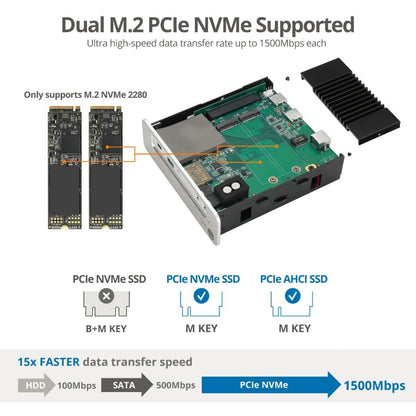 Dual M.2 PCIe NVMe Supported
Ultra high-speed data transfer rate up to 1500Mbps each

Only supports M.2 NVMe 2280

PCIe NVMe SSD
B+M KEY

PCIe NVMe SSD
M KEY

PCIe AHCI SSD
M KEY

15x FASTER data transfer speed

HDD 100Mbps SATA 500Mbps PCIe NVMe 1500Mbps