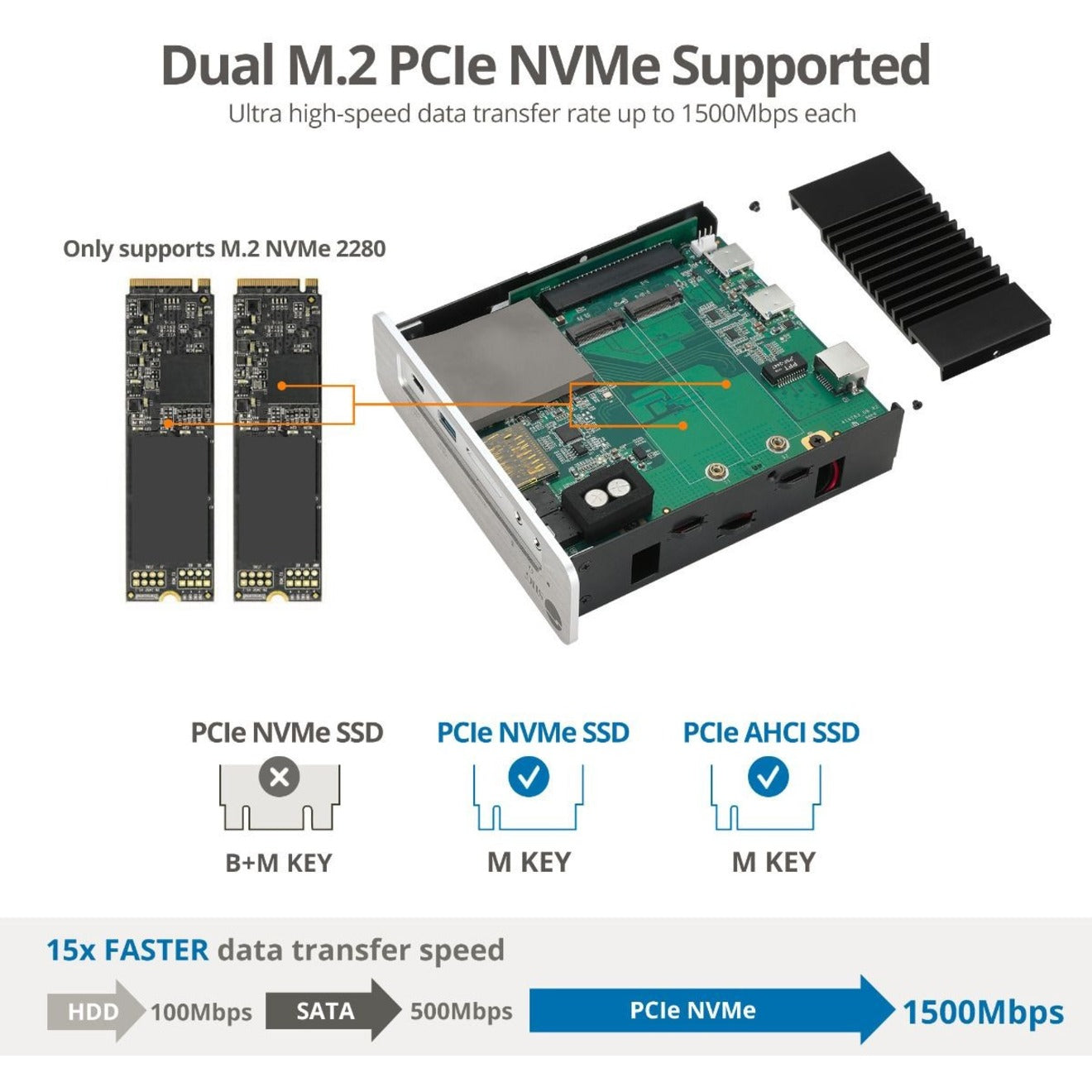 Dual M.2 PCIe NVMe Supported

Ultra high-speed data transfer rate up to 1500Mbps each

Only supports M.2 NVMe 2280

PCIe NVMe SSD

B+M KEY

PCIe NVMe SSD

M KEY

PCIe AHCI SSD

M KEY

15x FASTER data transfer speed

HDD 100Mbps SATA 500Mbps PCIe NVMe 1500Mbps